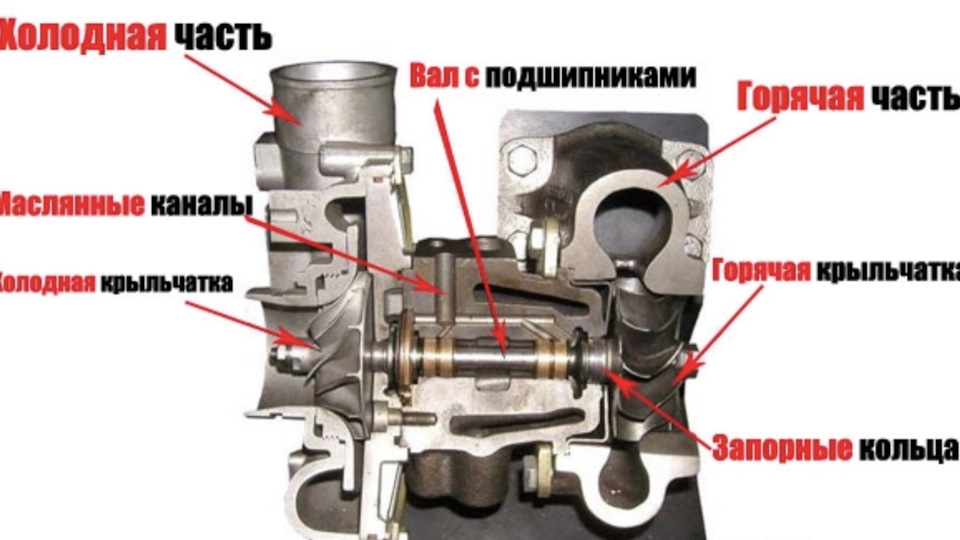 Холодная часть

Вал с подшипниками

Горячая часть

Маслянные каналы

Холодная крыльчатка

Горячая крыльчатка

Запорные кольца